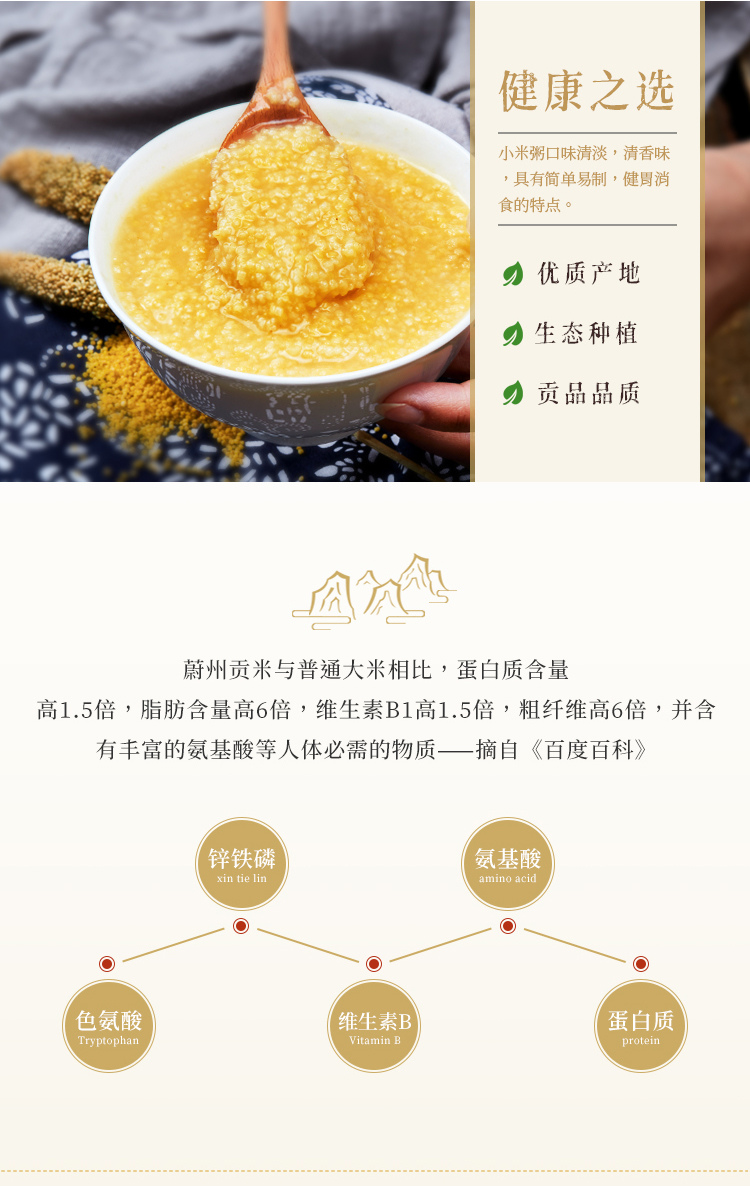 健康之选

小米粥口味清淡，清香味，具有简单易制，健胃消食的特点。

优质产地

生态种植

贡品品质

蔚州贡米与普通大米相比，蛋白质含量高1.5倍，脂肪含量高6倍，维生素B1高1.5倍，粗纤维高6倍，并含有丰富的氨基酸等人体必需的物质——摘自《百度百科》

锌铁磷
xin tie lin

氨基酸
amino acid

色氨酸
Tryptophan

维生素B
Vitamin B

蛋白质
protein