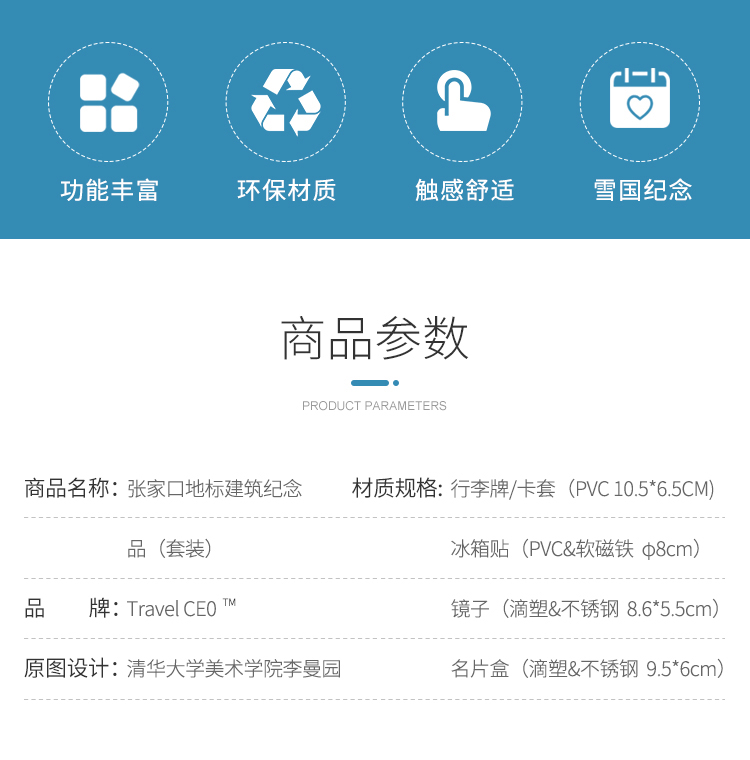 功能丰富 环保材质 触感舒适 雪国纪念

商品参数

PRODUCT PARAMETERS

商品名称：张家口地标建筑纪念品（套装）

品 牌：Travel CE0 ™

原图设计：清华大学美术学院李曼园

材质规格：行李牌/卡套（PVC 10.5*6.5CM)
冰箱贴（PVC&软磁铁 φ8cm）
镜子（滴塑&不锈钢 8.6*5.5cm）
名片盒（滴塑&不锈钢 9.5*6cm）